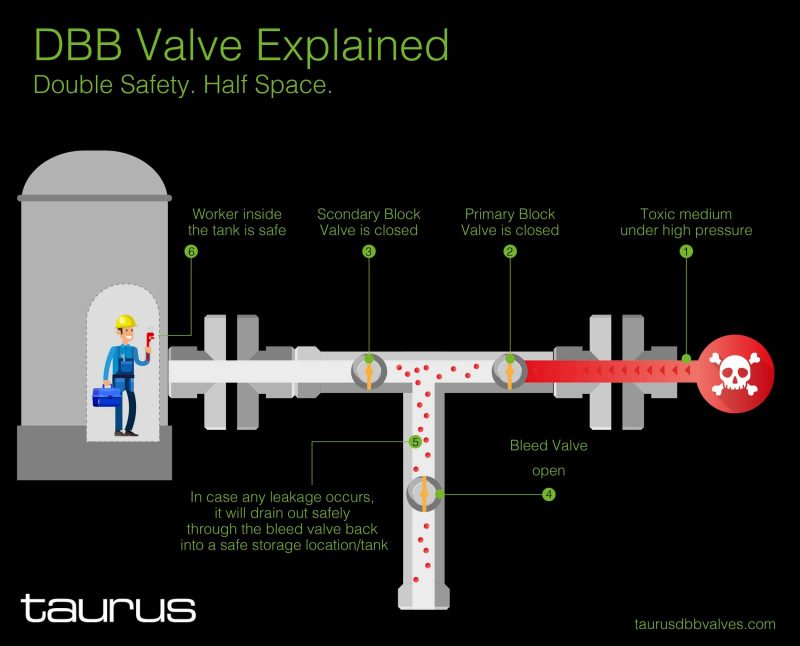 DBB Valve Explained
Double Safety. Half Space.

Worker inside the tank is safe
6

Scondary Block Valve is closed
3

Primary Block Valve is closed
2

Toxic medium under high pressure
1

5

Bleed Valve open
4

In case any leakage occurs, it will drain out safely through the bleed valve back into a safe storage location/tank

taurus

taurusdbbvalves.com